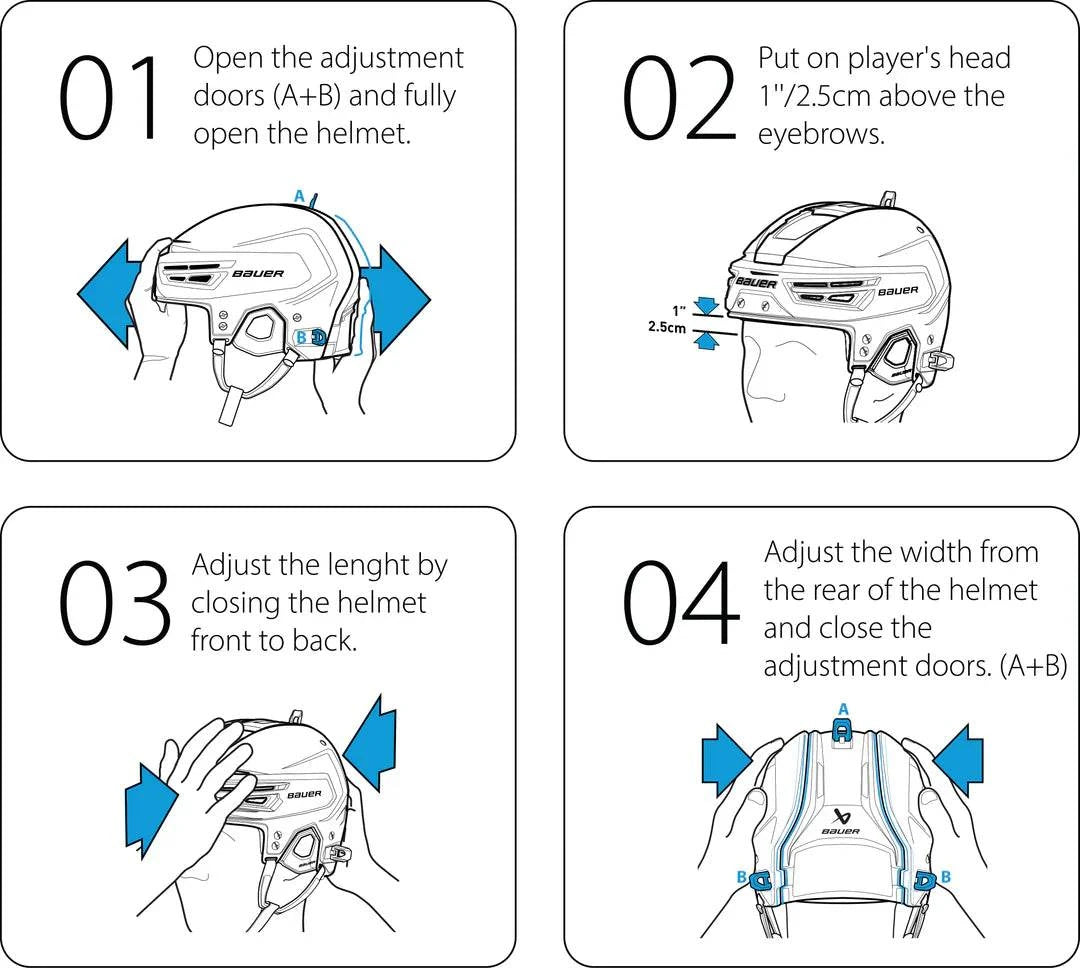 01 Open the adjustment doors (A+B) and fully open the helmet.

A

BAUER

B

02 Put on player's head 1"/2.5cm above the eyebrows.

BAUER

BAUER

1"

2.5cm

03 Adjust the lenght by closing the helmet front to back.

BAUER

04 Adjust the width from the rear of the helmet and close the adjustment doors. (A+B)

A

BAUER

B

B