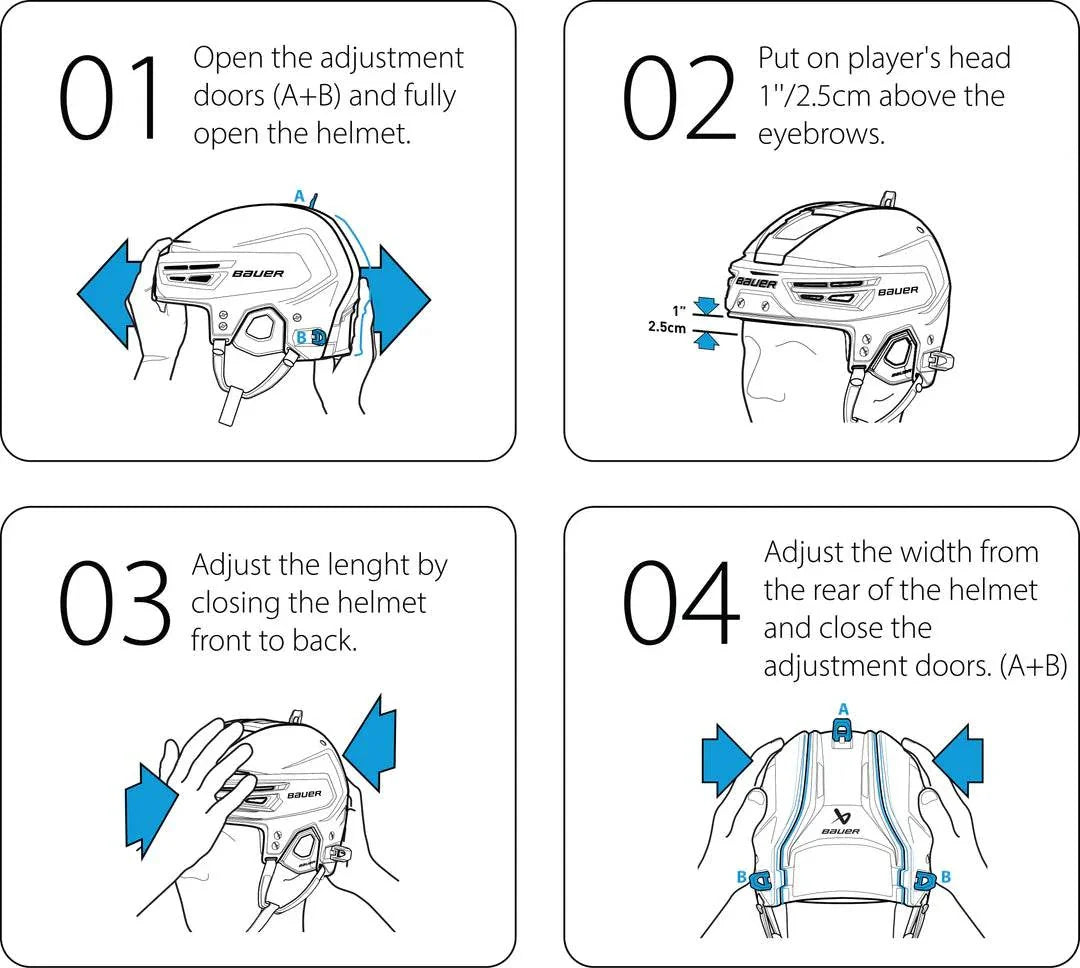 01 Open the adjustment doors (A+B) and fully open the helmet.

A

BAUER

B

02 Put on player's head 1"/2.5cm above the eyebrows.

BAUER

BAUER

1"

2.5cm

03 Adjust the lenght by closing the helmet front to back.

BAUER

04 Adjust the width from the rear of the helmet and close the adjustment doors. (A+B)

A

BAUER

B

B